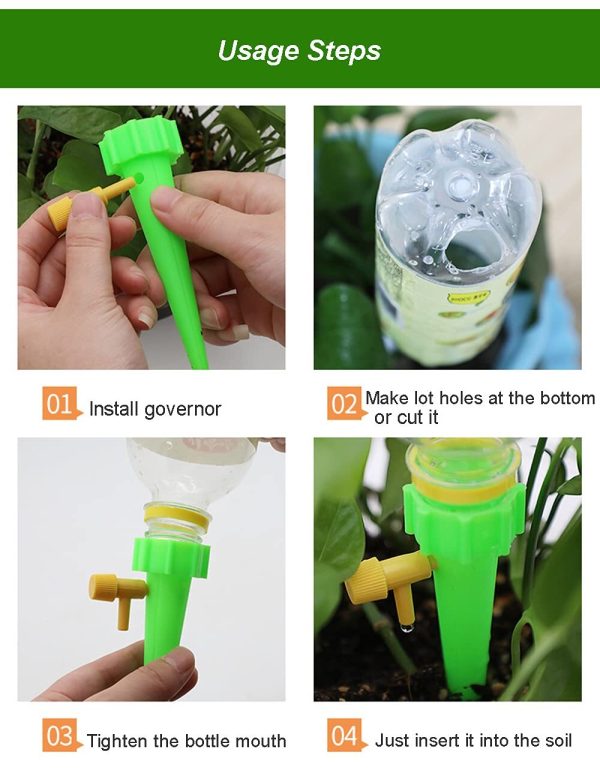 Usage Steps

01 Install governor

02 Make lot holes at the bottom or cut it

03 Tighten the bottle mouth

04 Just insert it into the soil