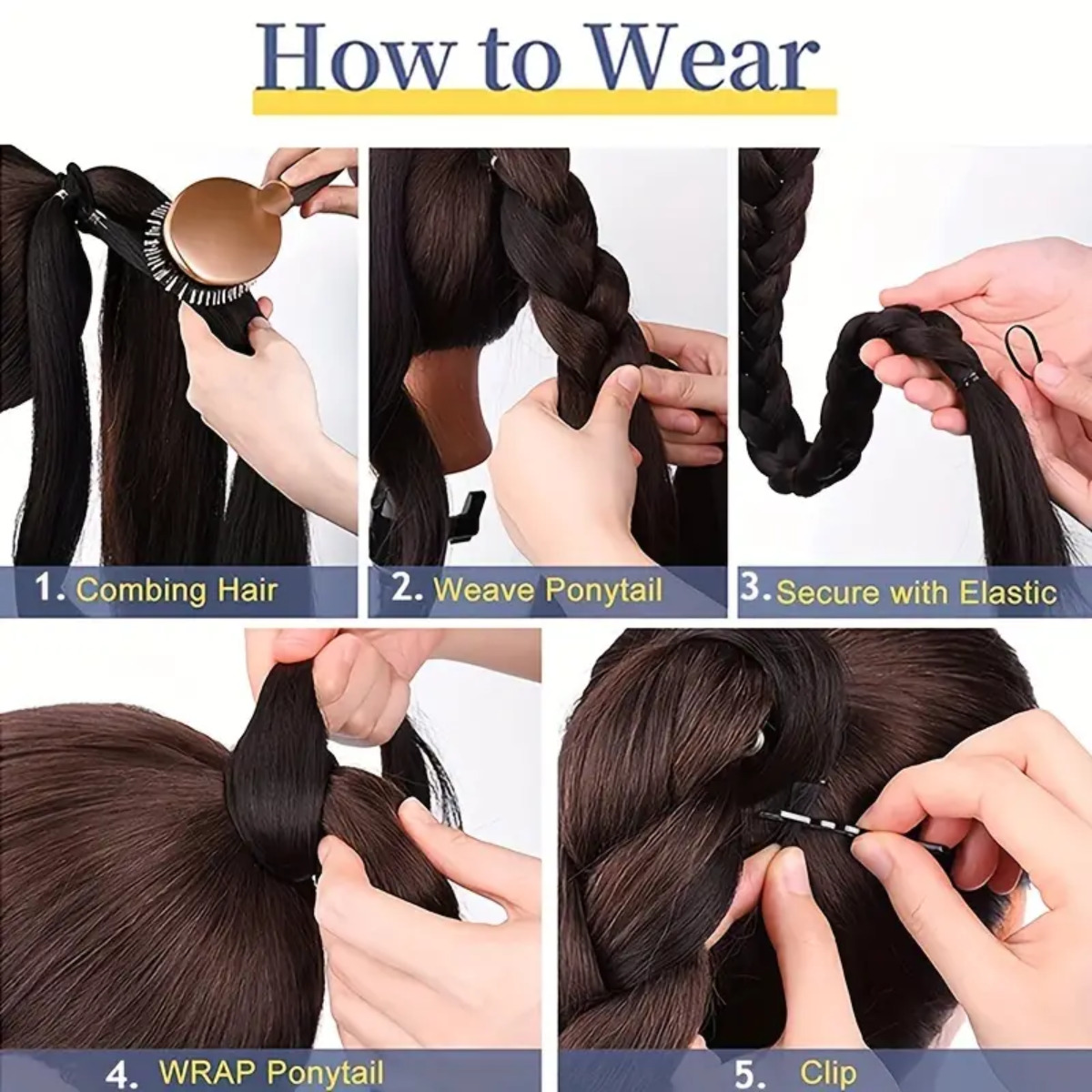 How to Wear

1. Combing Hair

2. Weave Ponytail

3. Secure with Elastic

4. WRAP Ponytail

5. Clip