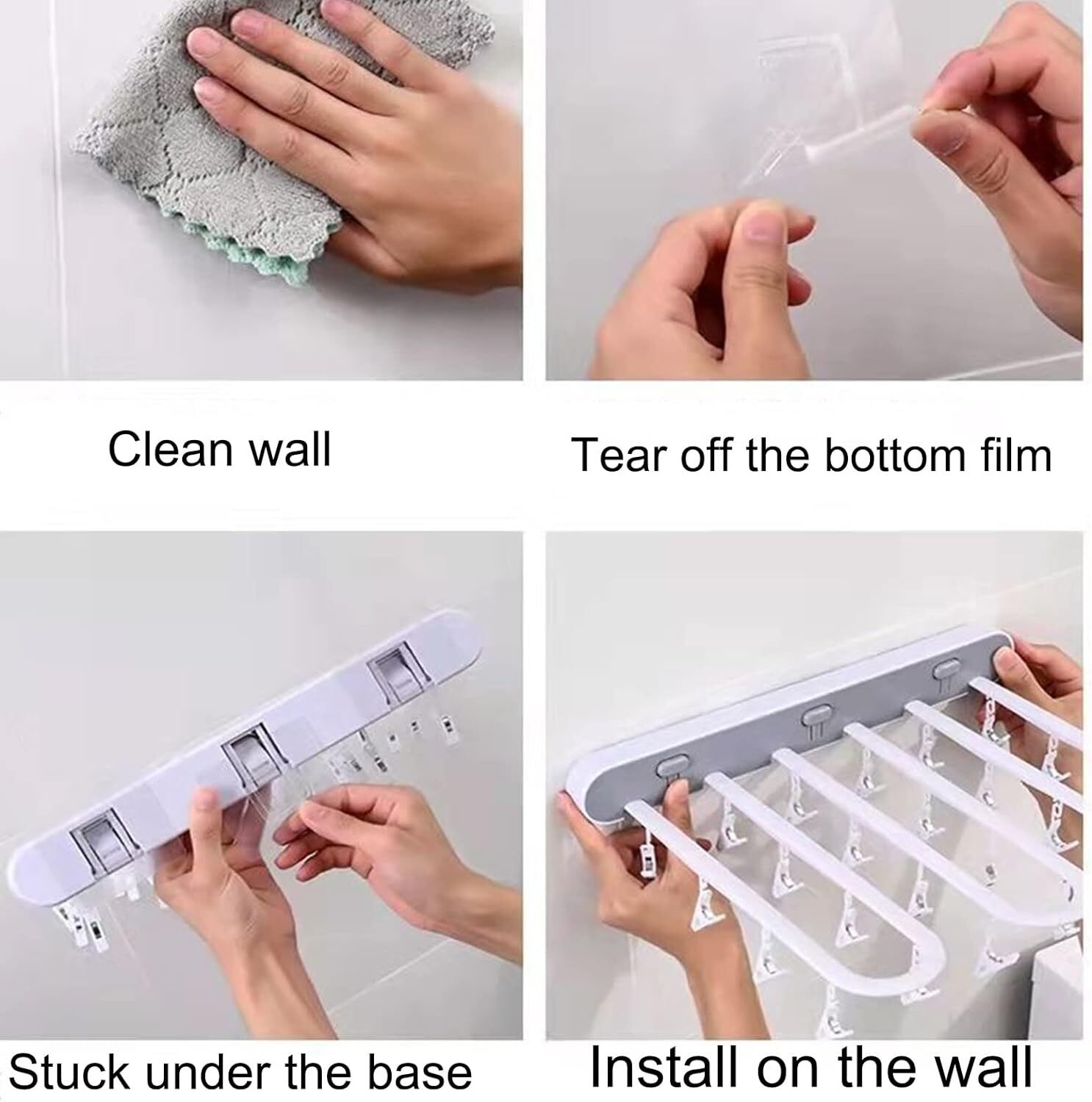 Clean wall

Tear off the bottom film

Stuck under the base

Install on the wall