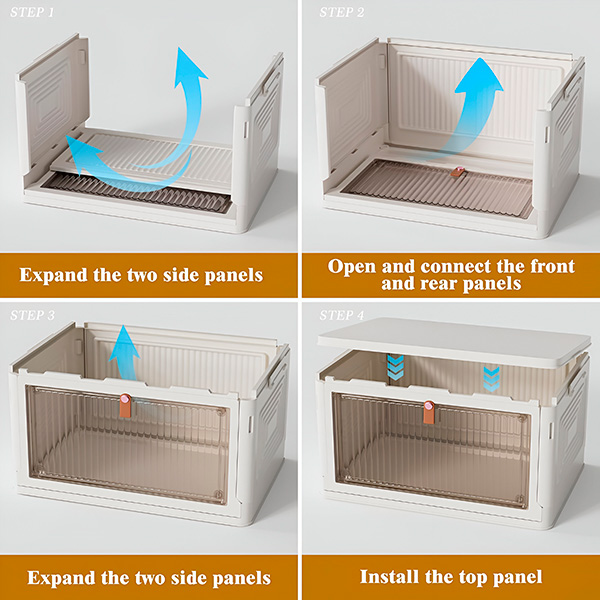 STEP 1

Expand the two side panels

STEP 2

Open and connect the front and rear panels

STEP 3

Expand the two side panels

STEP 4

Install the top panel