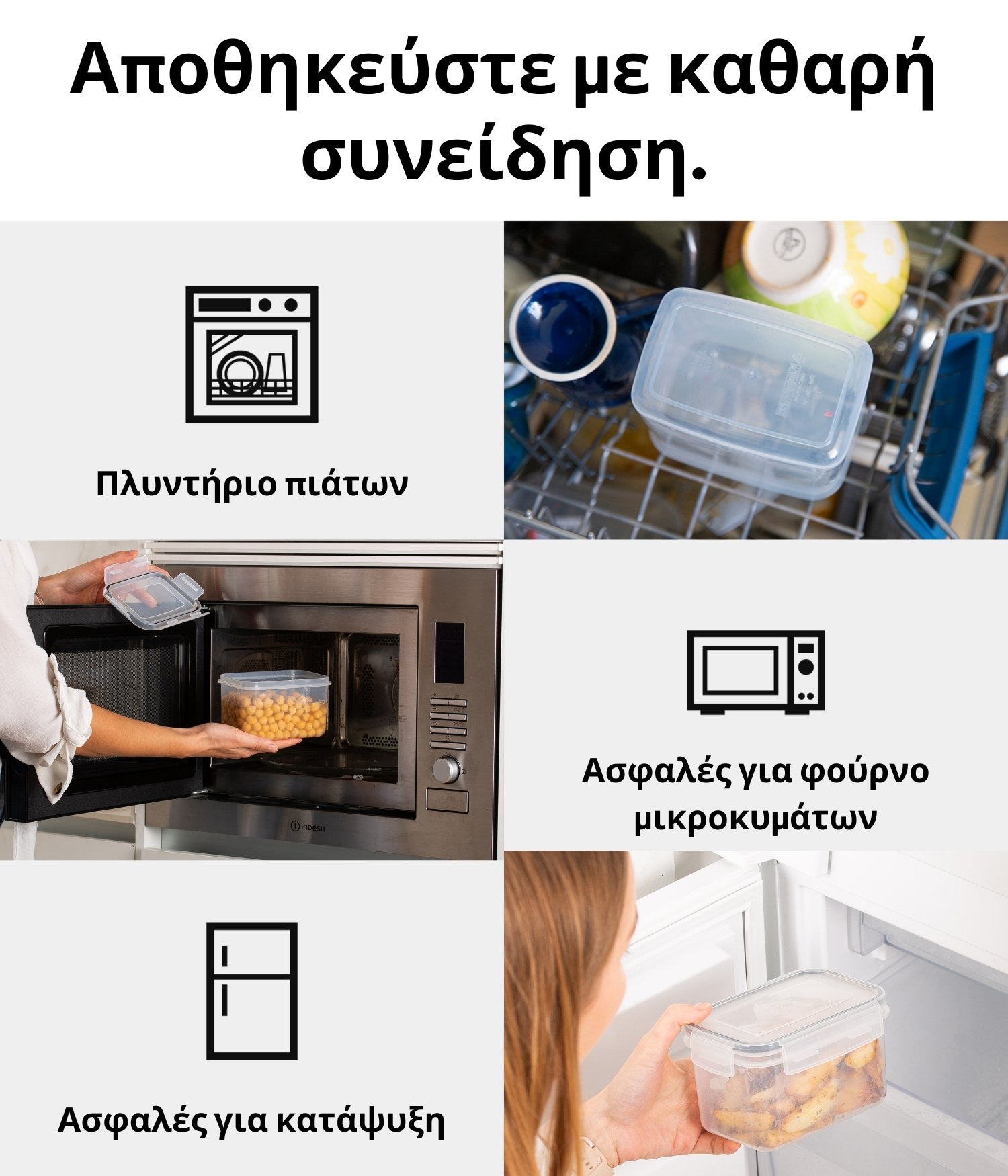 Αποθηκεύστε με καθαρή συνείδηση.

Πλυντήριο πιάτων

INDESIT

Ασφαλές για φούρνο μικροκυμάτων

Ασφαλές για κατάψυξη