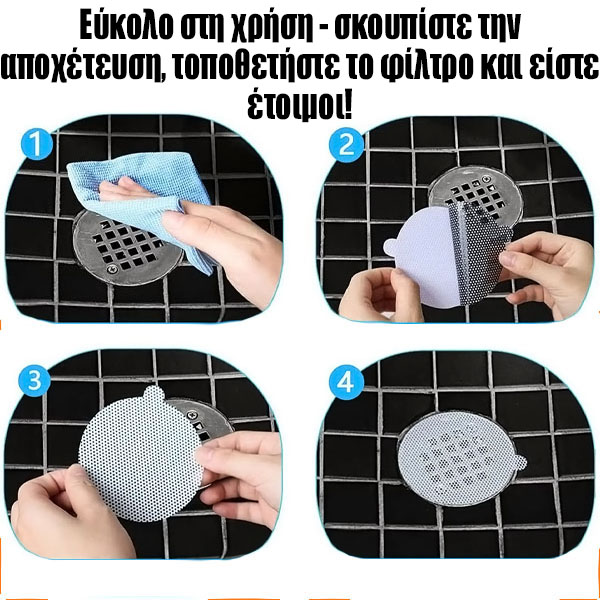 Εύκολο στη χρήση - σκουπίστε την αποχέτευση, τοποθετήστε το φίλτρο και είστε έτοιμοι!

1

2

3

4