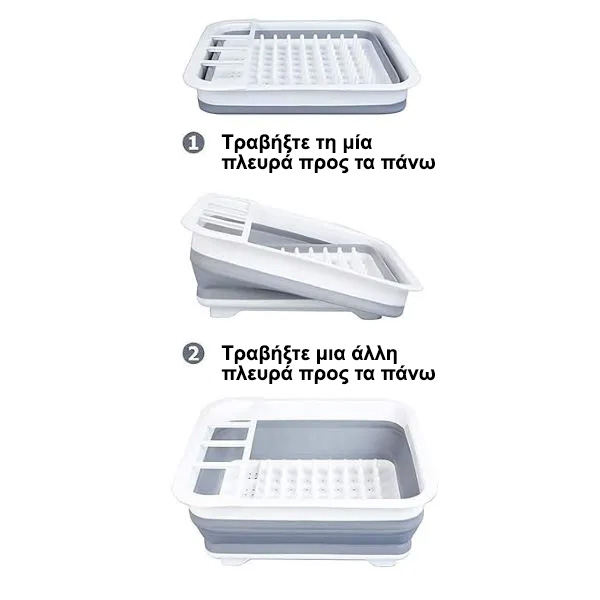 1 Τραβήξτε τη μία πλευρά προς τα πάνω

2 Τραβήξτε μια άλλη πλευρά προς τα πάνω