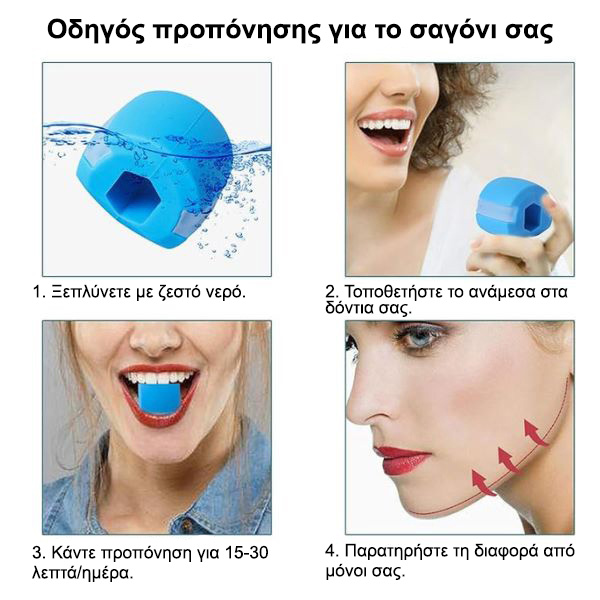 Οδηγός προπόνησης για το σαγόνι σας

1. Ξεπλύνετε με ζεστό νερό.

2. Τοποθετήστε το ανάμεσα στα δόντια σας.

3. Κάντε προπόνηση για 15-30 λεπτά/ημέρα.

4. Παρατηρήστε τη διαφορά από μόνοι σας.