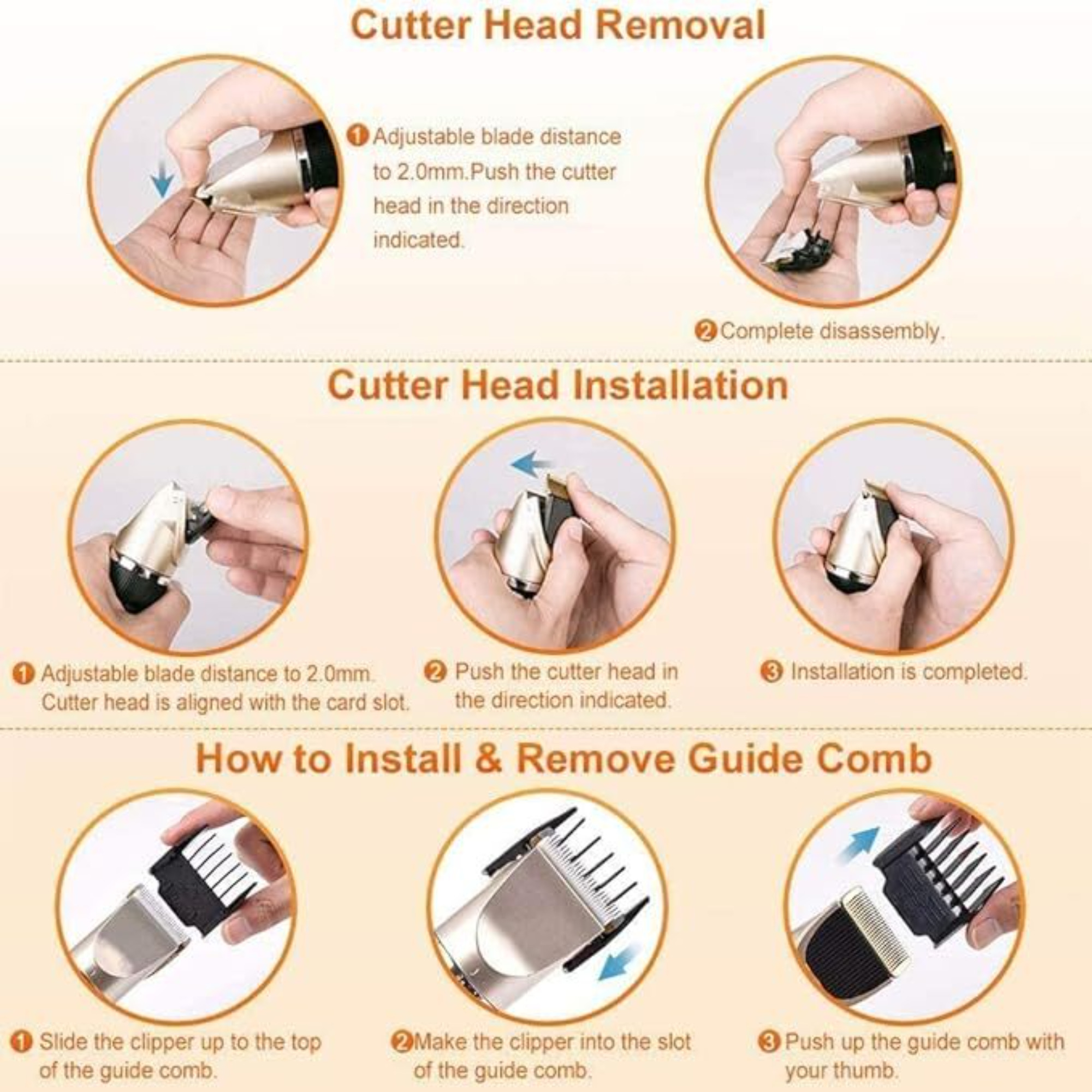 Cutter Head Removal

❶ Adjustable blade distance to 2.0mm.Push the cutter head in the direction indicated.

❷ Complete disassembly.

Cutter Head Installation

❶ Adjustable blade distance to 2.0mm. Cutter head is aligned with the card slot.

❷ Push the cutter head in the direction indicated.

❸ Installation is completed.

How to Install & Remove Guide Comb

❶ Slide the clipper up to the top of the guide comb.

❷ Make the clipper into the slot of the guide comb.

❸ Push up the guide comb with your thumb.