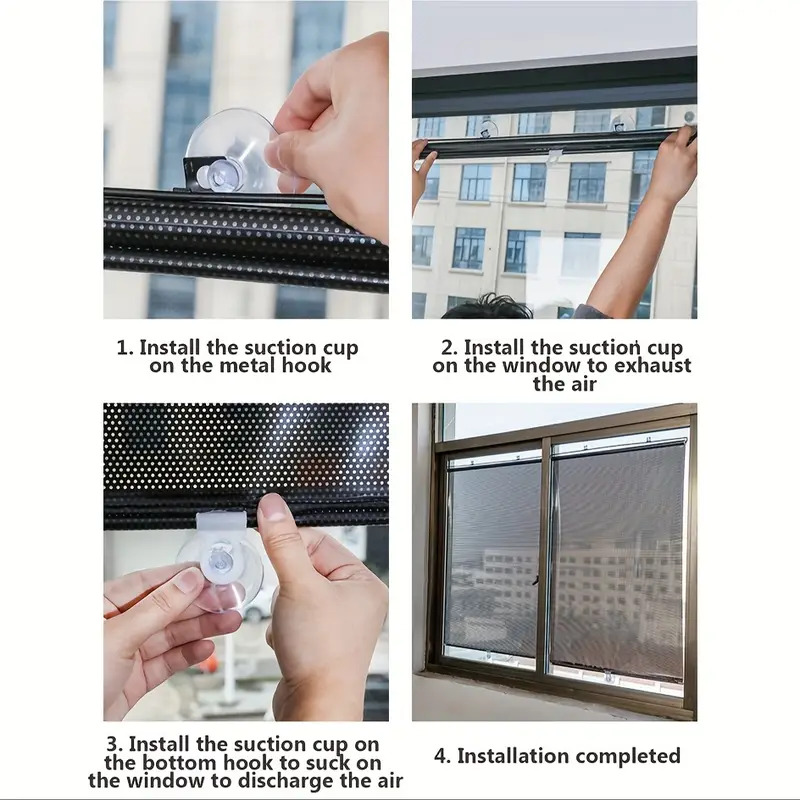 1. Install the suction cup on the metal hook

2. Install the suction cup on the window to exhaust the air

3. Install the suction cup on the bottom hook to suck on the window to discharge the air

4. Installation completed