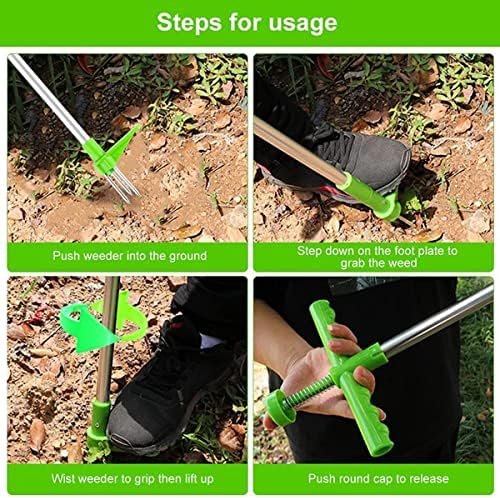 Steps for usage

Push weeder into the ground

Step down on the foot plate to grab the weed

Wist weeder to grip then lift up

Push round cap to release