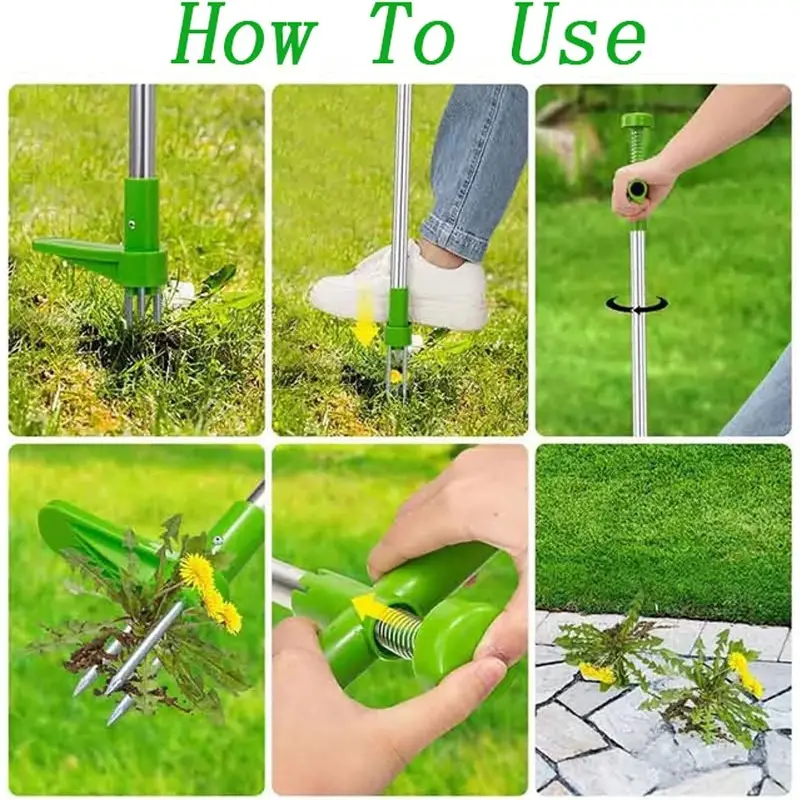 How To Use