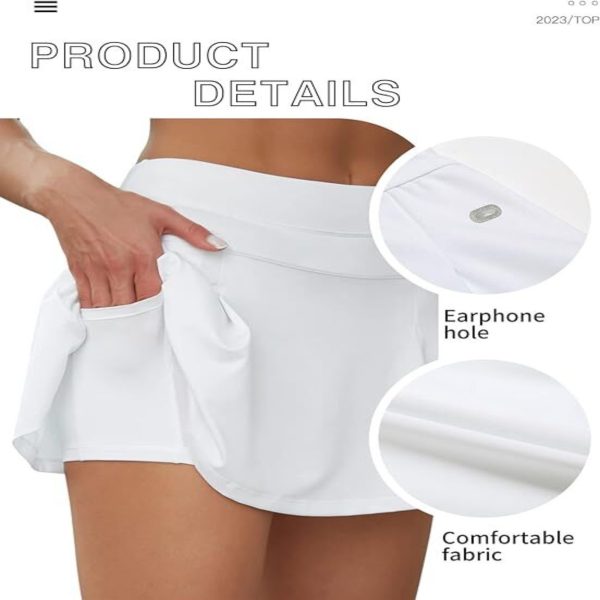 2023/TOP

PRODUCT
DETAILS

Earphone hole

Comfortable fabric