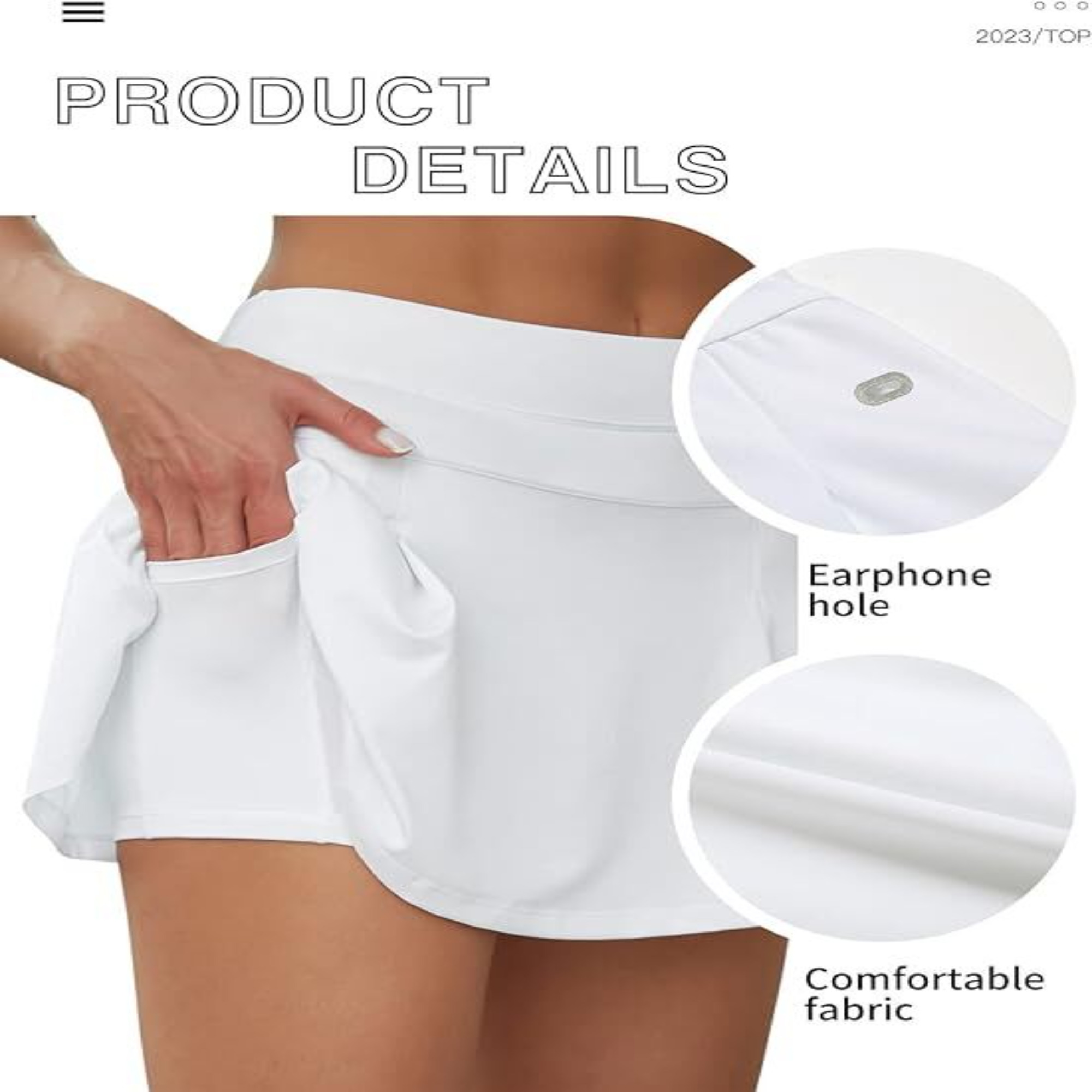 2023/TOP

PRODUCT
DETAILS

Earphone hole

Comfortable fabric