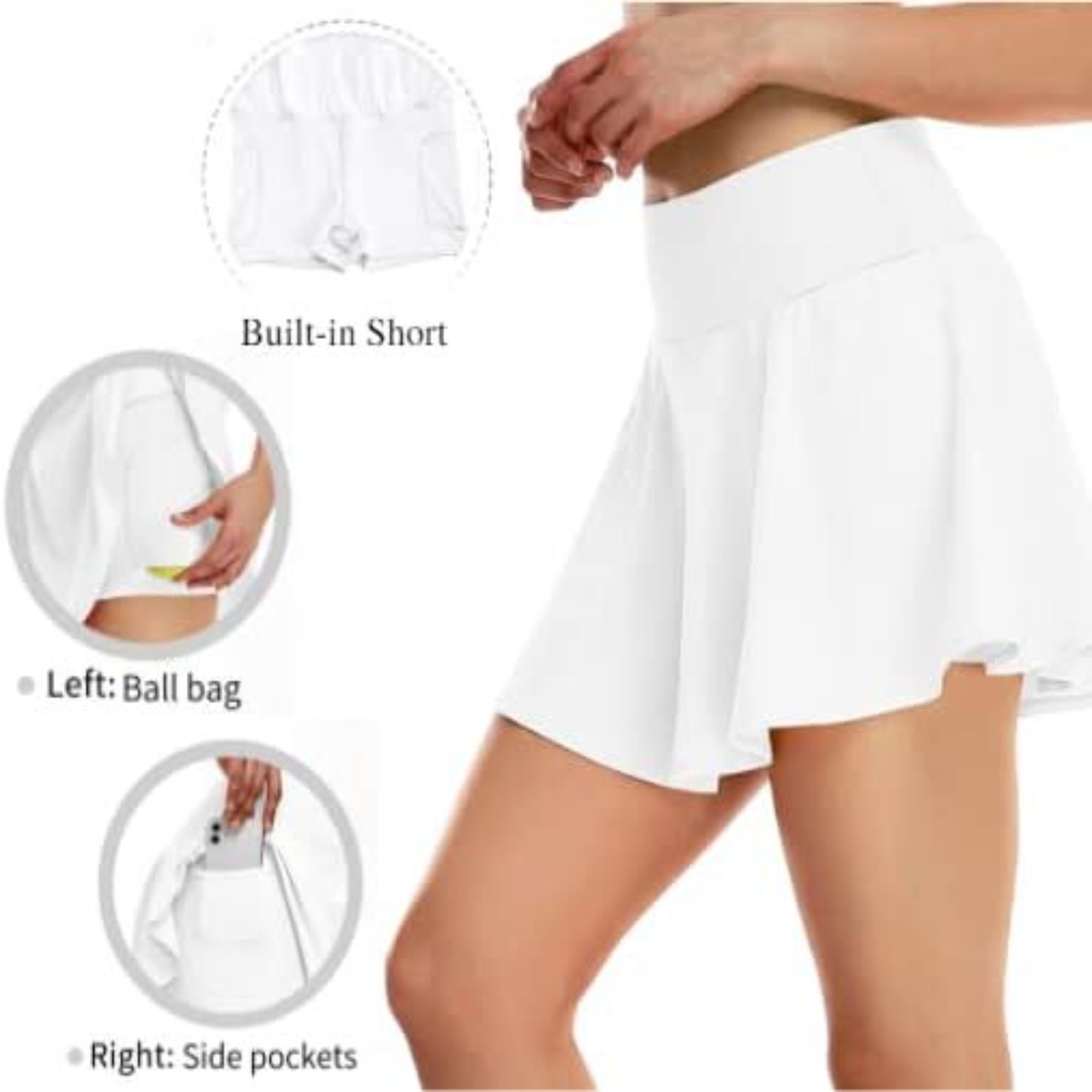 Built-in Short

Left: Ball bag

Right: Side pockets