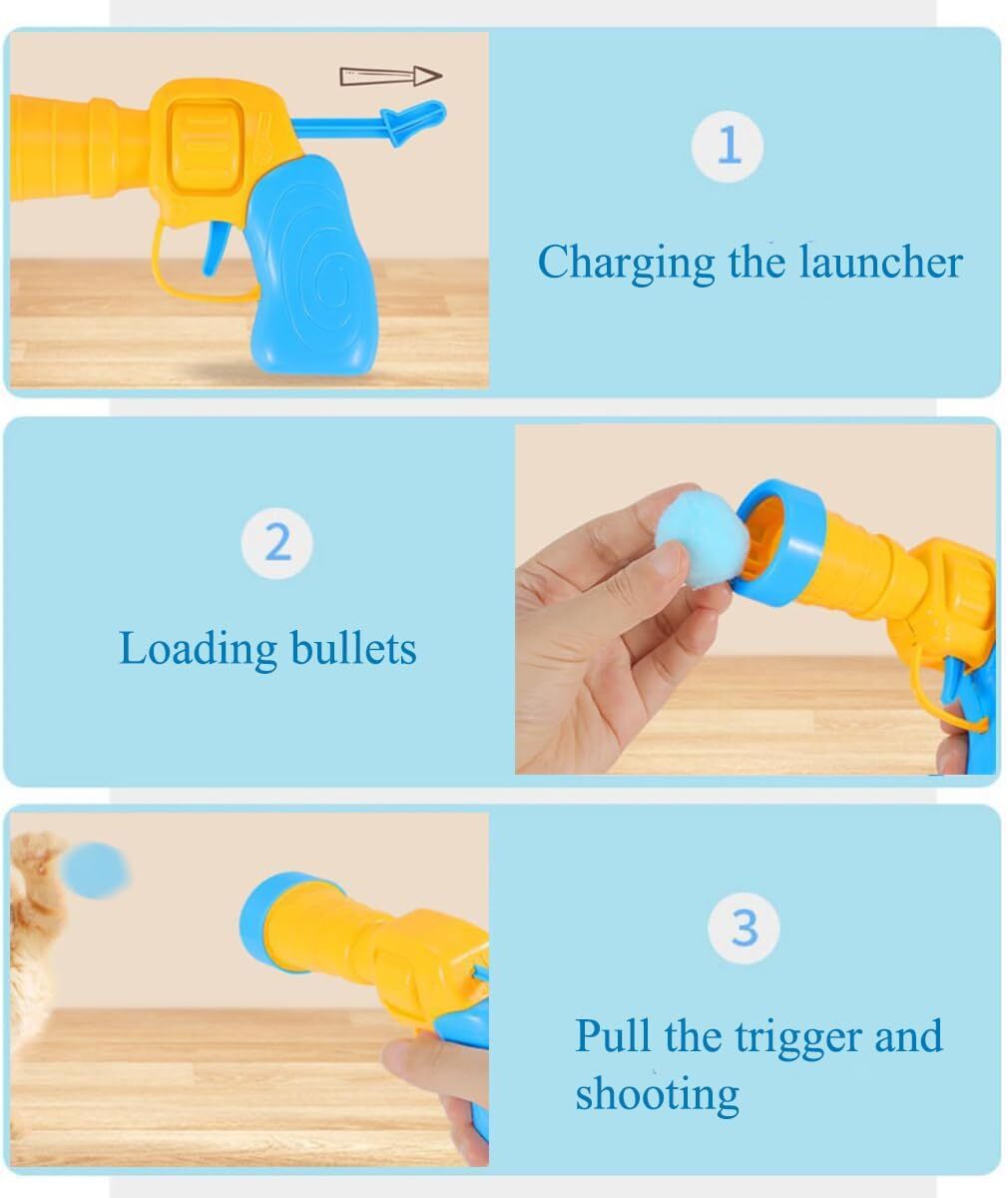 1

Charging the launcher

2

Loading bullets

3

Pull the trigger and shooting