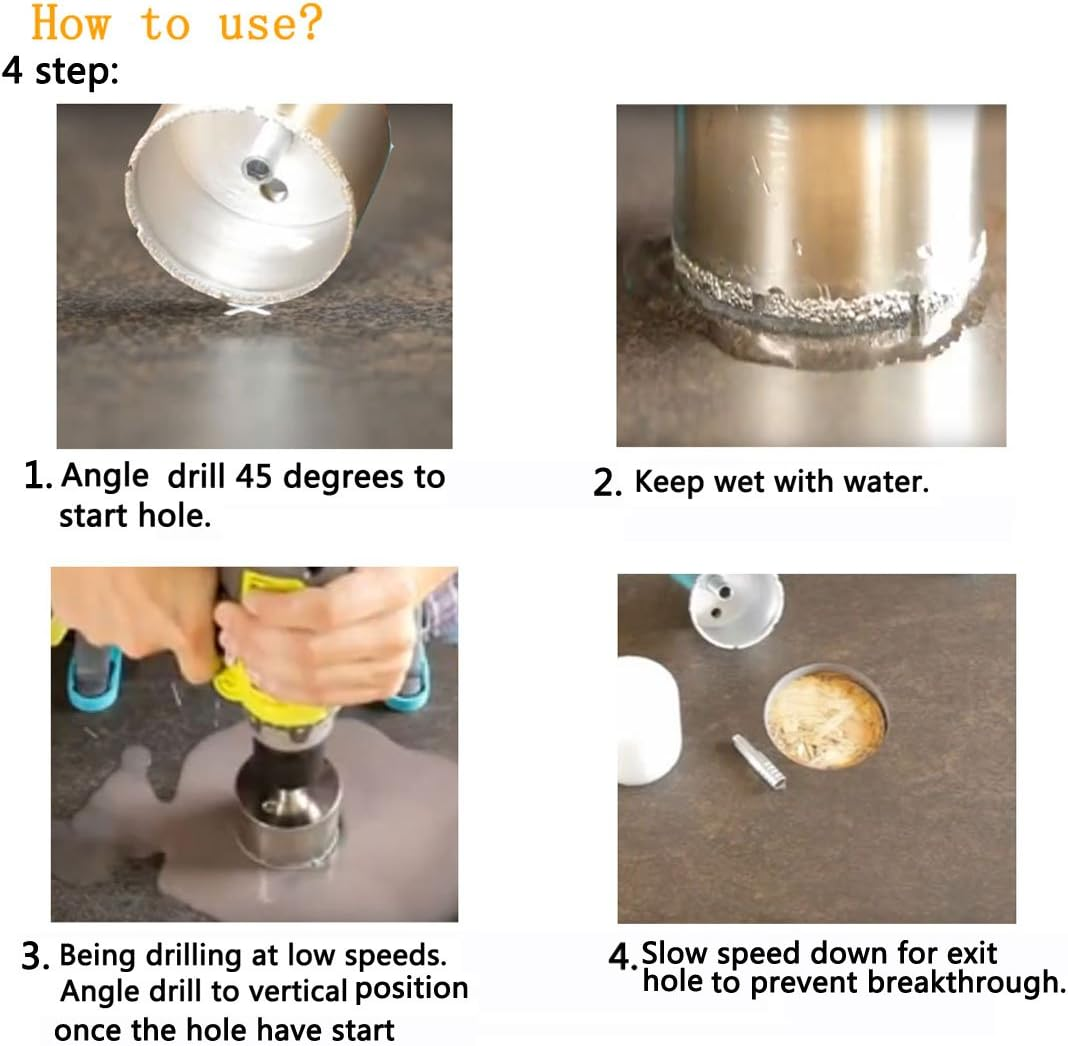 How to use?
4 step:

1. Angle drill 45 degrees to start hole.

2. Keep wet with water.

3. Being drilling at low speeds. Angle drill to vertical position once the hole have start

4. Slow speed down for exit hole to prevent breakthrough.