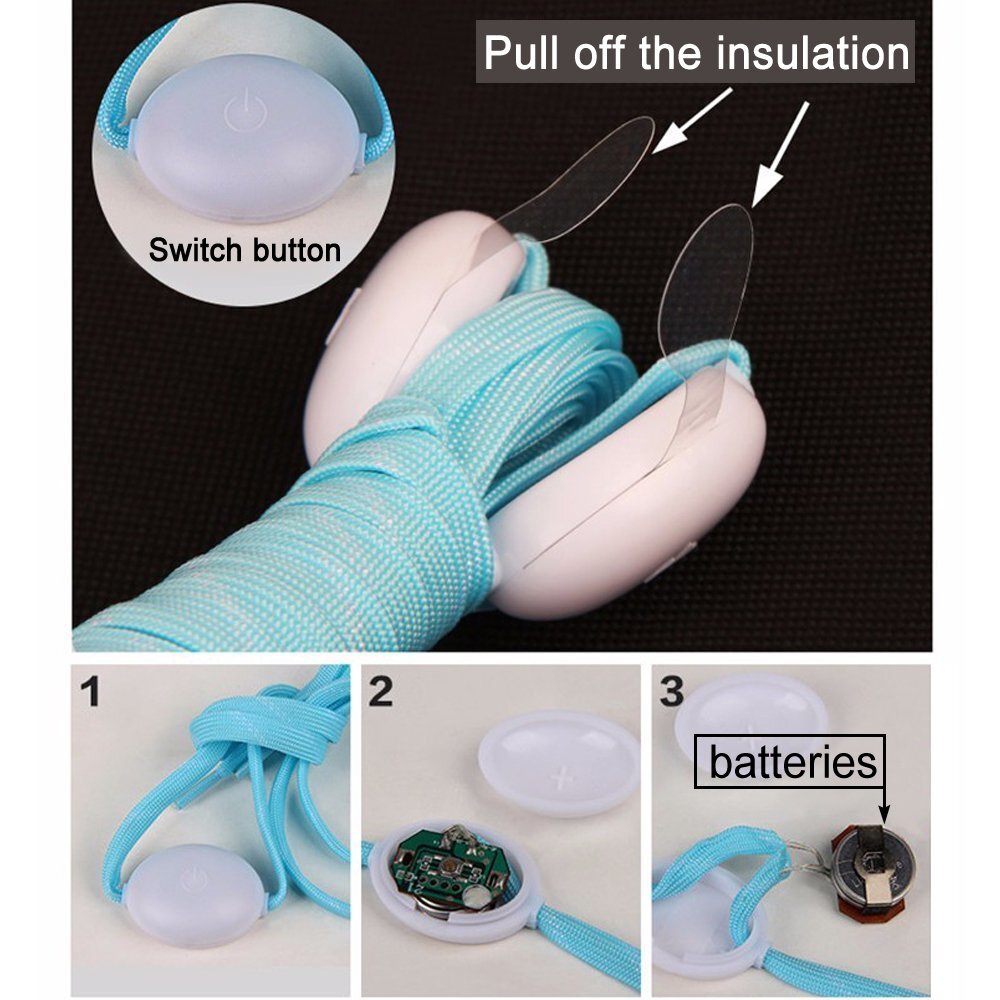 Pull off the insulation

Switch button

1

2

3

batteries