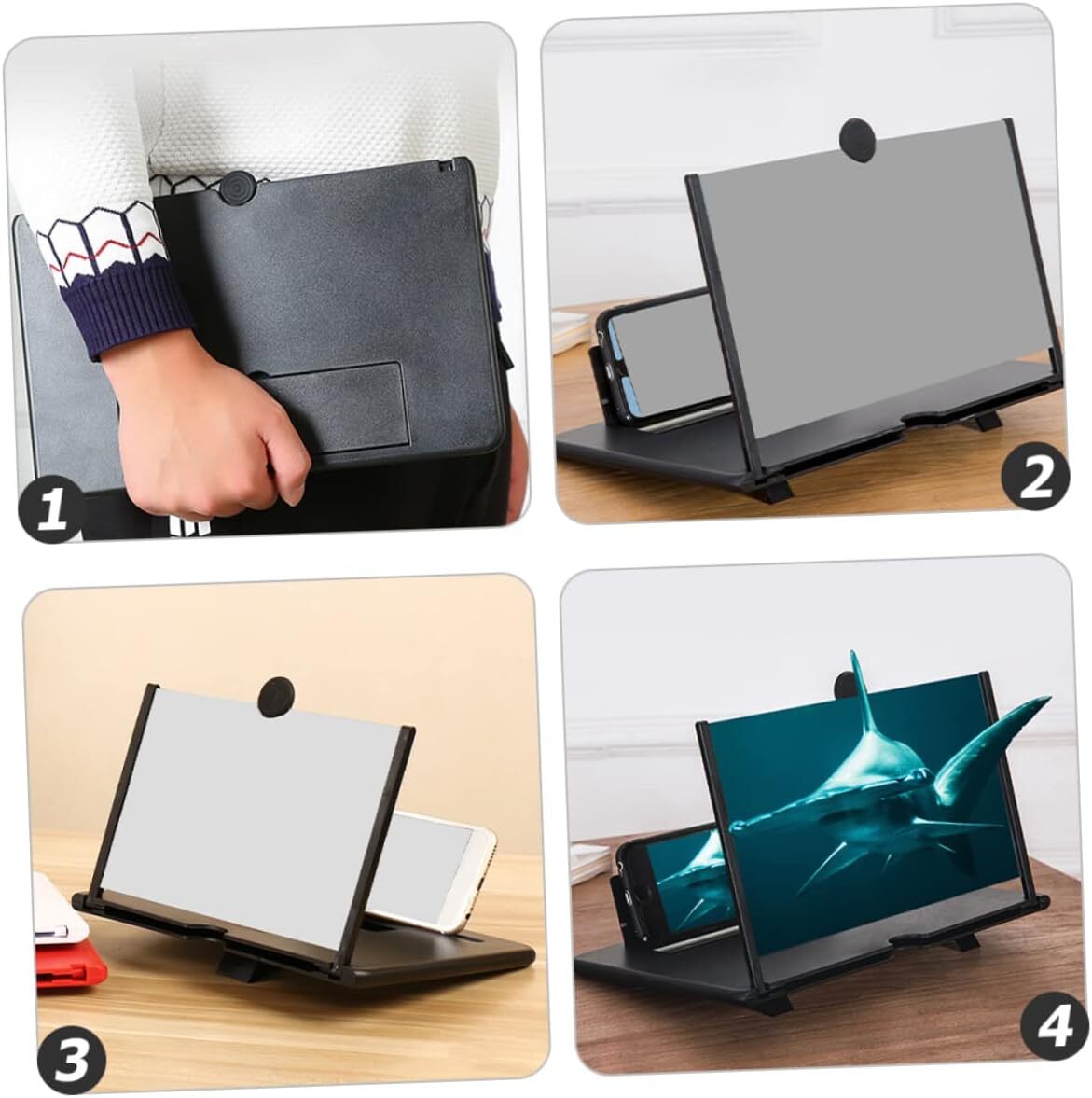 1

2

3

4